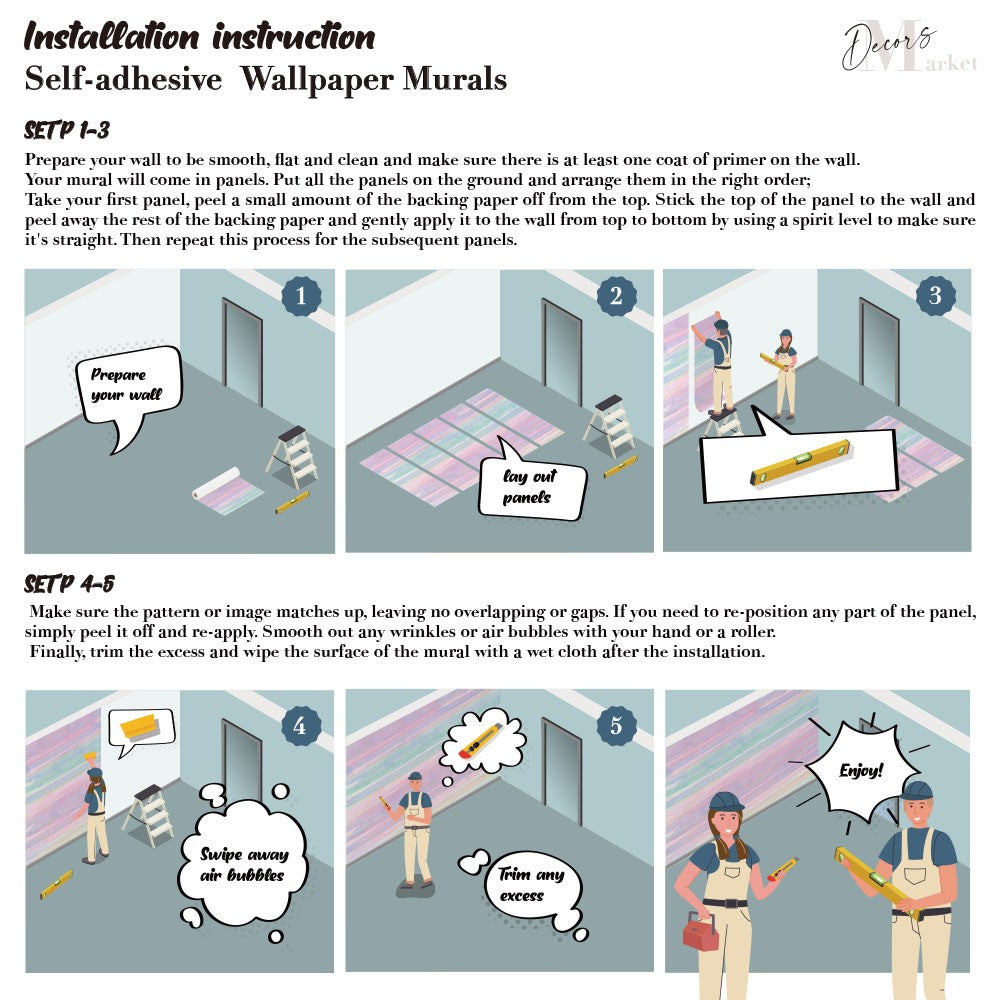 Installation instruction
Self-adhesive Wallpaper Murals

Decors Market

SETP 1-3
Prepare your wall to be smooth, flat and clean and make sure there is at least one coat of primer on the wall.
Your mural will come in panels. Put all the panels on the ground and arrange them in the right order;
Take your first panel, peel a small amount of the backing paper off from the top. Stick the top of the panel to the wall and peel away the rest of the backing paper and gently apply it to the wall from top to bottom by using a spirit level to make sure it's straight. Then repeat this process for the subsequent panels.

1
Prepare your wall

2
lay out panels

3

SETP 4-5
Make sure the pattern or image matches up, leaving no overlapping or gaps. If you need to re-position any part of the panel, simply peel it off and re-apply. Smooth out any wrinkles or air bubbles with your hand or a roller.
Finally, trim the excess and wipe the surface of the mural with a wet cloth after the installation.

4
Swipe away air bubbles

5
Trim any excess

Enjoy!