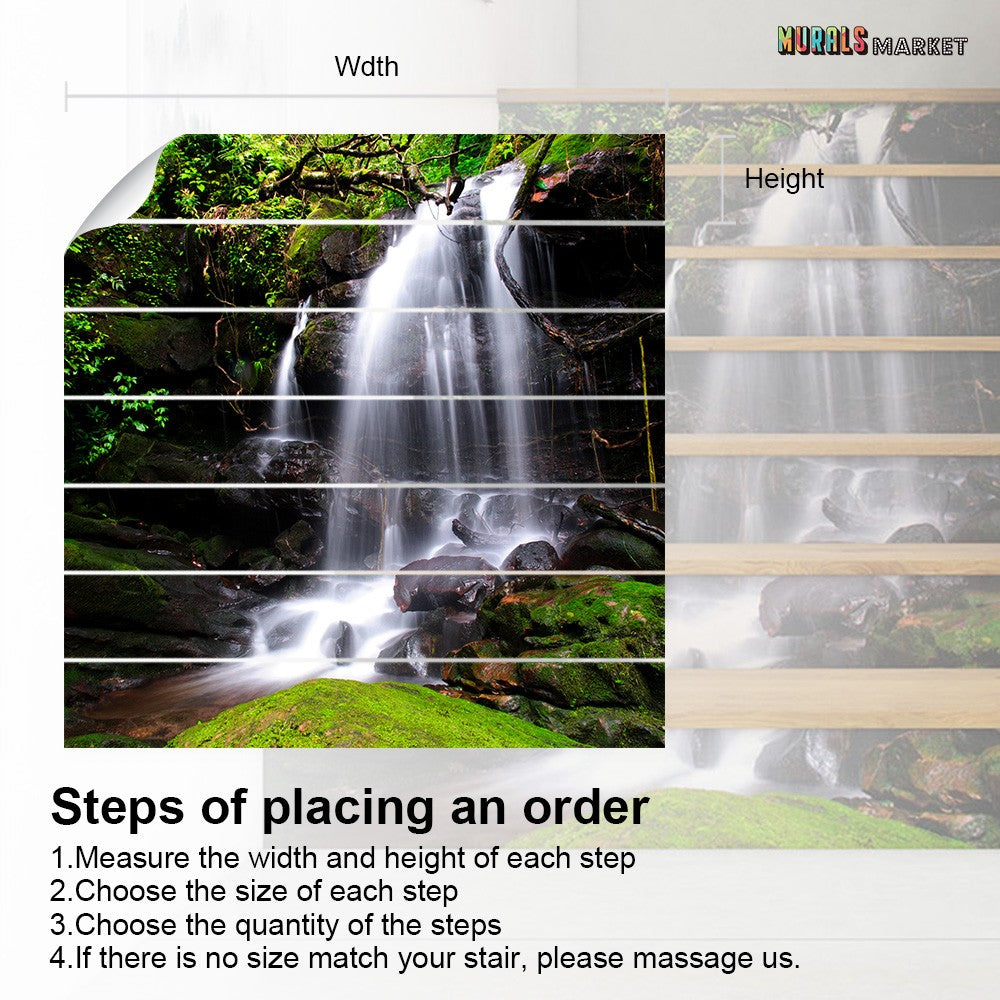 MURALS MARKET

Wdth

Height

Steps of placing an order

1.Measure the width and height of each step
2.Choose the size of each step
3.Choose the quantity of the steps
4.If there is no size match your stair, please massage us.